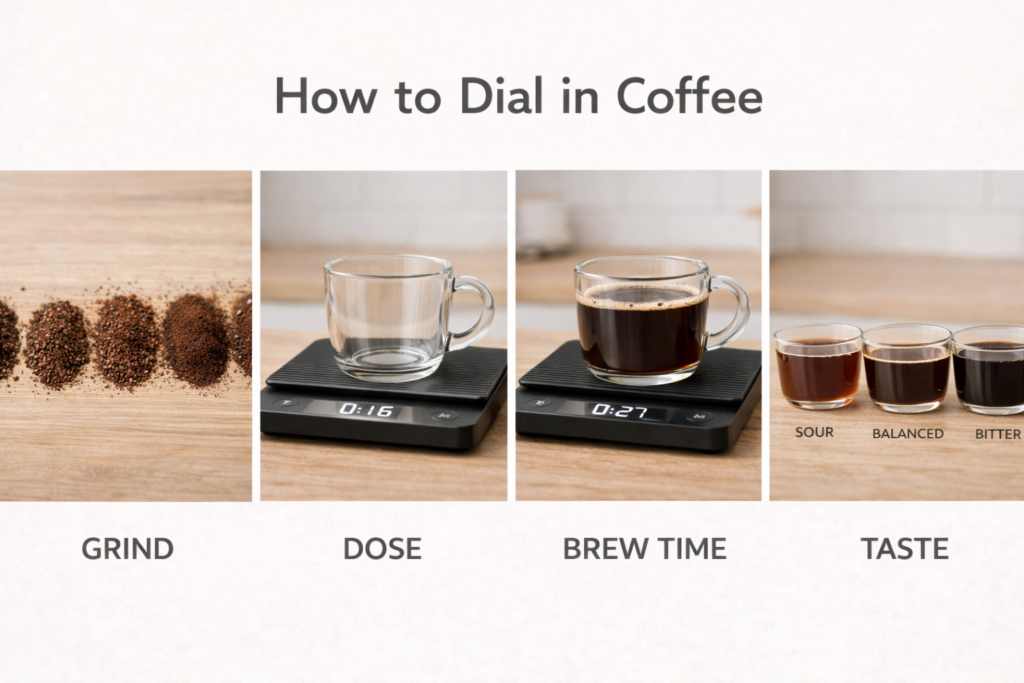 How to Dial in Coffee

0:16

0:27

SOUR BALANCED BITTER

GRIND

DOSE

BREW TIME

TASTE