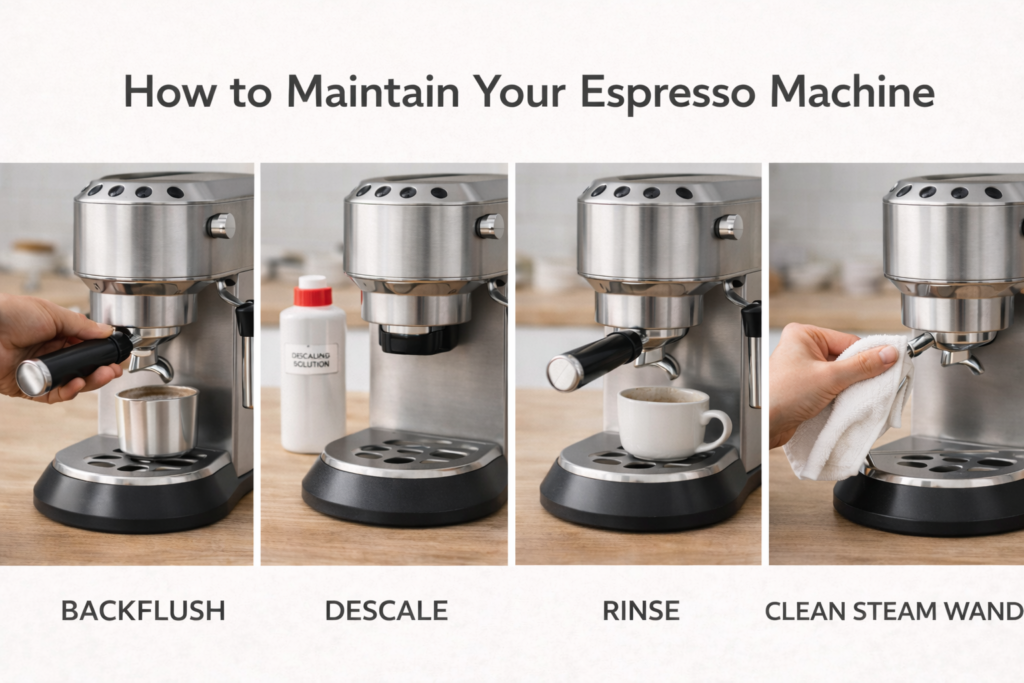 How to Maintain Your Espresso Machine

DESCALING SOLUTION

BACKFLUSH

DESCALE

RINSE

CLEAN STEAM WAND